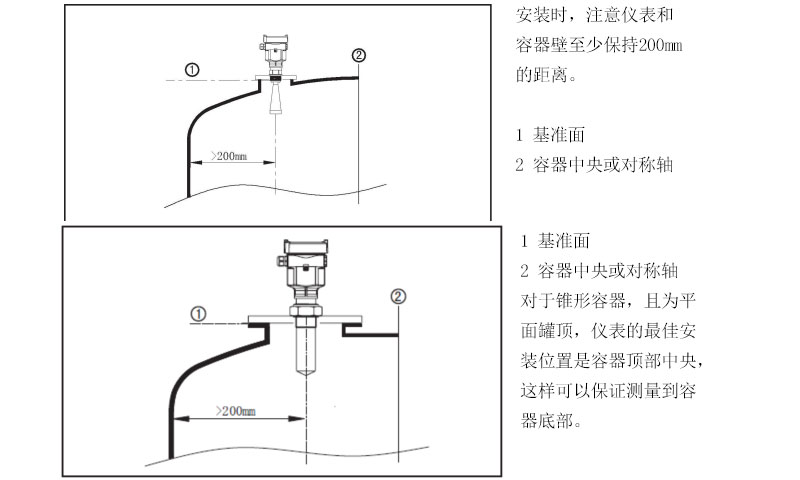 ①

②

>200㎜

安装时，注意仪表和容器壁至少保持200㎜的距离。

1 基准面
2 容器中央或对称轴

①

②

>200㎜

1 基准面
2 容器中央或对称轴
对于锥形容器，且为平面罐顶，仪表的最佳安装位置是容器顶部中央，这样可以保证测量到容器底部。